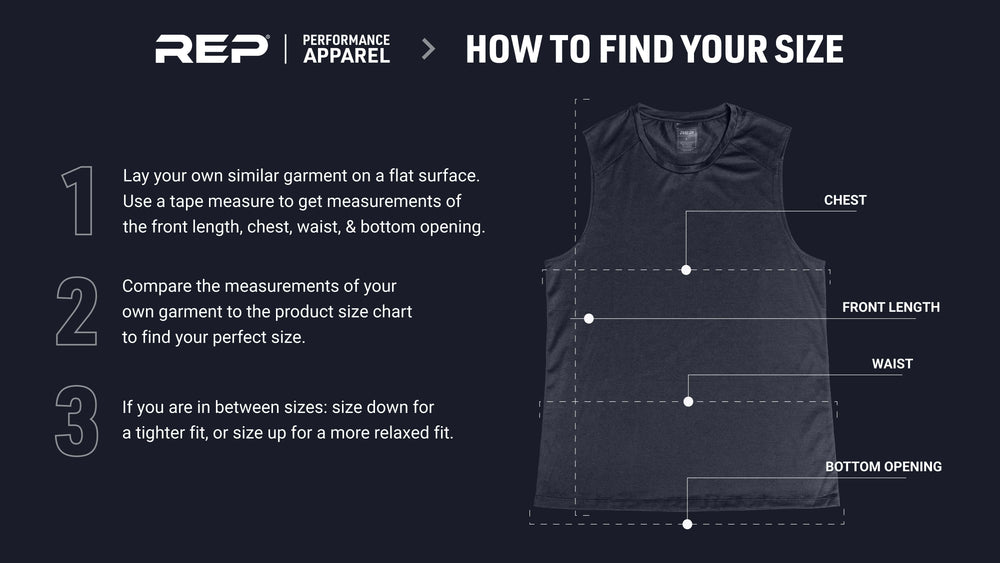 REP® | PERFORMANCE APPAREL > HOW TO FIND YOUR SIZE

1 Lay your own similar garment on a flat surface. Use a tape measure to get measurements of the front length, chest, waist, & bottom opening.

2 Compare the measurements of your own garment to the product size chart to find your perfect size.

3 If you are in between sizes: size down for a tighter fit, or size up for a more relaxed fit.

CHEST

FRONT LENGTH

WAIST

BOTTOM OPENING