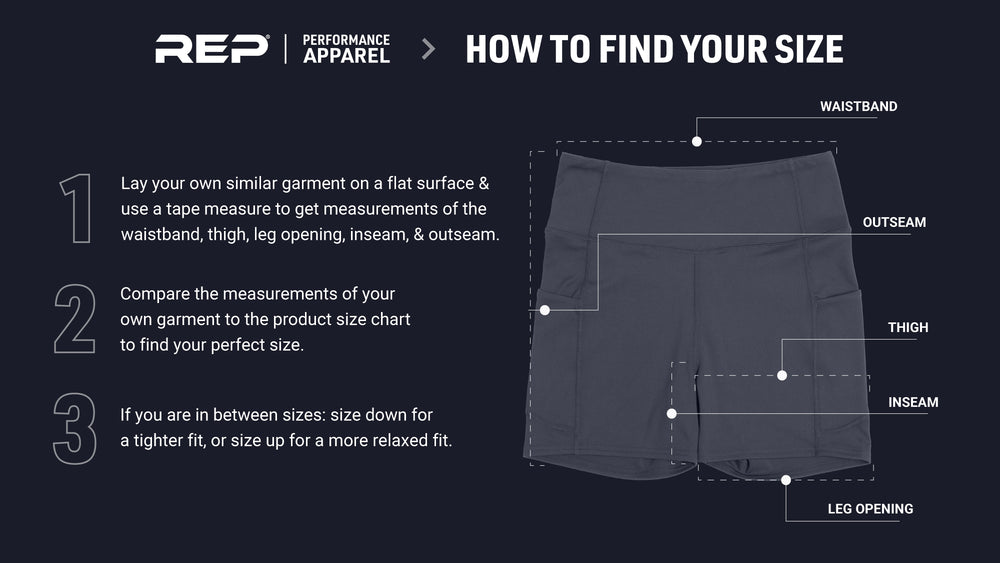 REP | PERFORMANCE APPAREL > HOW TO FIND YOUR SIZE

1 Lay your own similar garment on a flat surface & use a tape measure to get measurements of the waistband, thigh, leg opening, inseam, & outseam.

2 Compare the measurements of your own garment to the product size chart to find your perfect size.

3 If you are in between sizes: size down for a tighter fit, or size up for a more relaxed fit.

WAISTBAND
OUTSEAM
THIGH
INSEAM
LEG OPENING